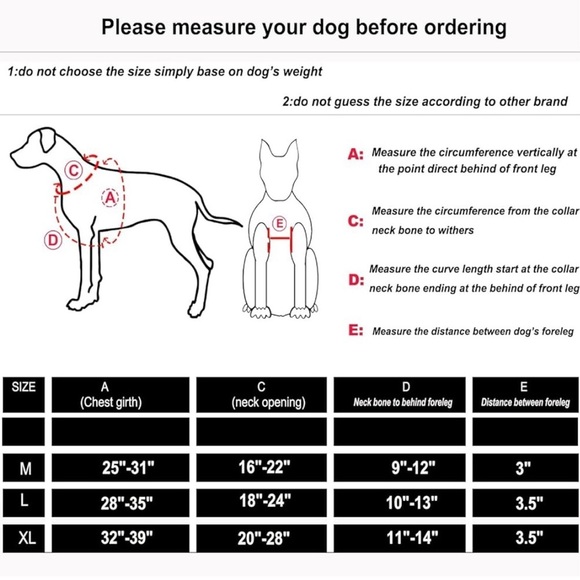 Please measure your dog before ordering

1:do not choose the size simply base on dog's weight

2:do not guess the size according to other brand

C

A

D

E

A: Measure the circumference vertically at the point direct behind of front leg

C: Measure the circumference from the collar neck bone to withers

D: Measure the curve length start at the collar neck bone ending at the behind of front leg

E: Measure the distance between dog's foreleg

| SIZE | A (Chest girth) | C (neck opening) | D Neck bone to behind foreleg | E Distance between foreleg |
|---|---|---|---|---|
| | | | | |
| M | 25"-31" | 16"-22" | 9"-12" | 3" |
| L | 28"-35" | 18"-24" | 10"-13" | 3.5" |
| XL | 32"-39" | 20"-28" | 11"-14" | 3.5" |